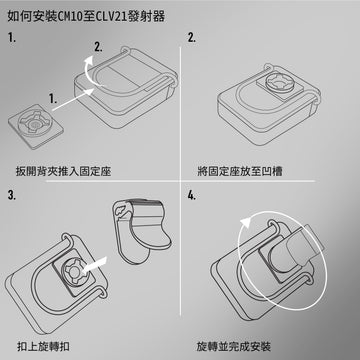 如何安裝CM10至CLV21發射器

1.

2.

1.

扳開背夾推入固定座

2.

將固定座放至凹槽

3.

扣上旋轉扣

4.

旋轉並完成安裝