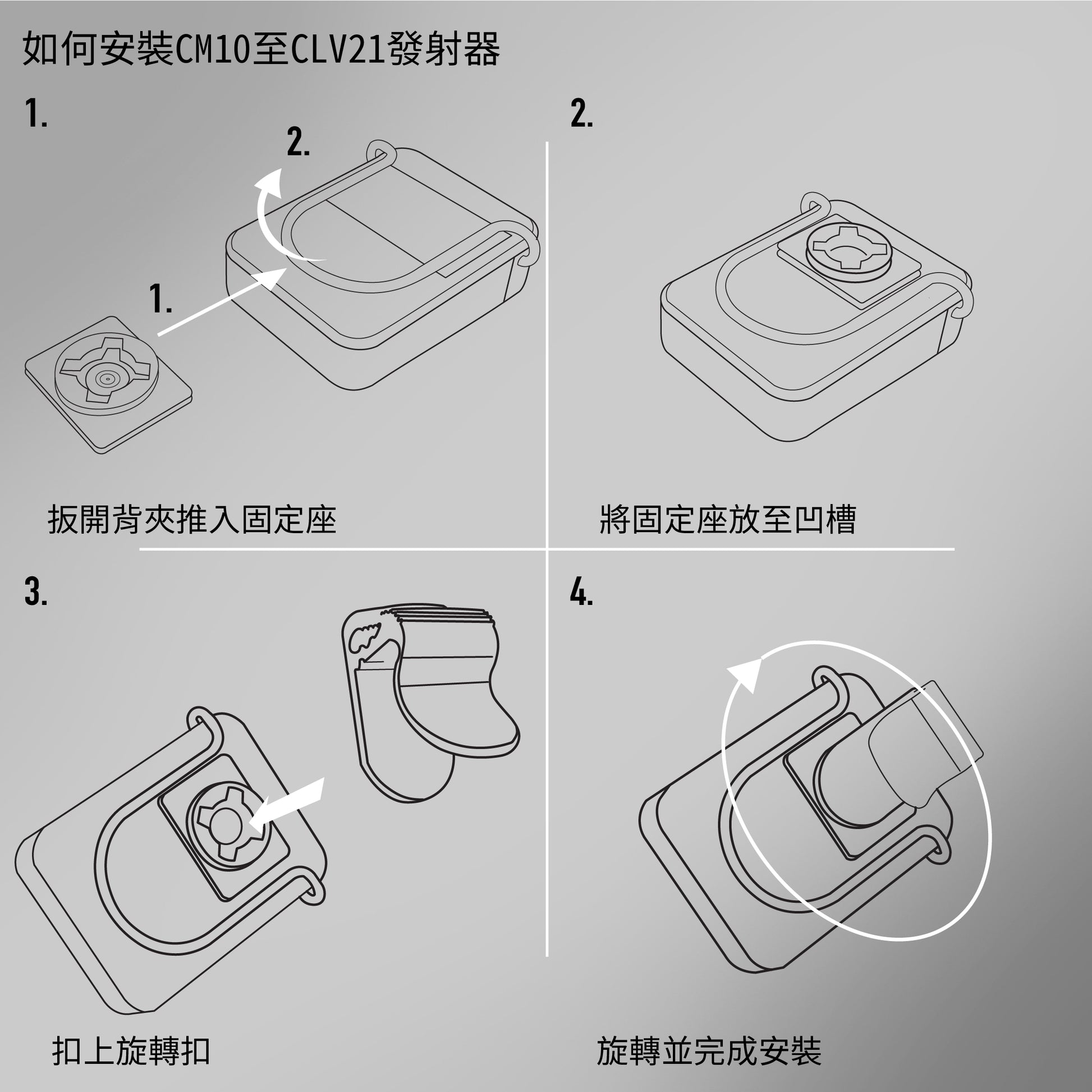 如何安裝CM10至CLV21發射器

1.

2.

1.

扳開背夾推入固定座

2.

將固定座放至凹槽

3.

扣上旋轉扣

4.

旋轉並完成安裝